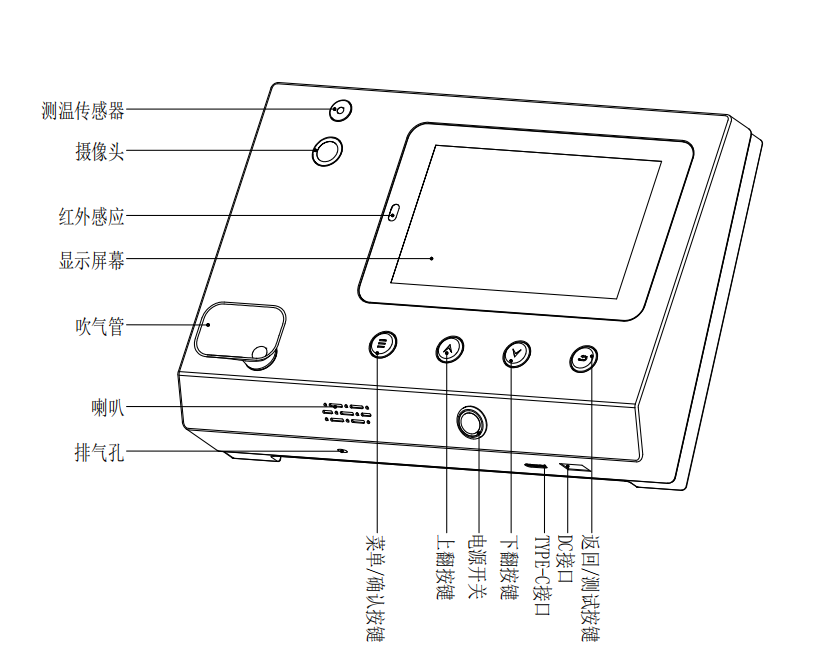 测温传感器
摄像头
红外感应
显示屏幕
吹气管
喇叭
排气孔
菜单/确认按键
上翻按键
电源开关
下翻按键
TYPE-C接口
DC接口
返回/测试按键